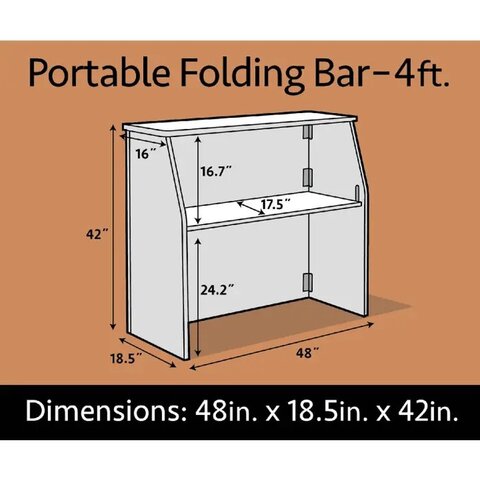 Portable Folding Bar–4ft.

16″

16.7″

17.5″

42″

24.2″

18.5″

48″

Dimensions: 48in. x 18.5in. x 42in.